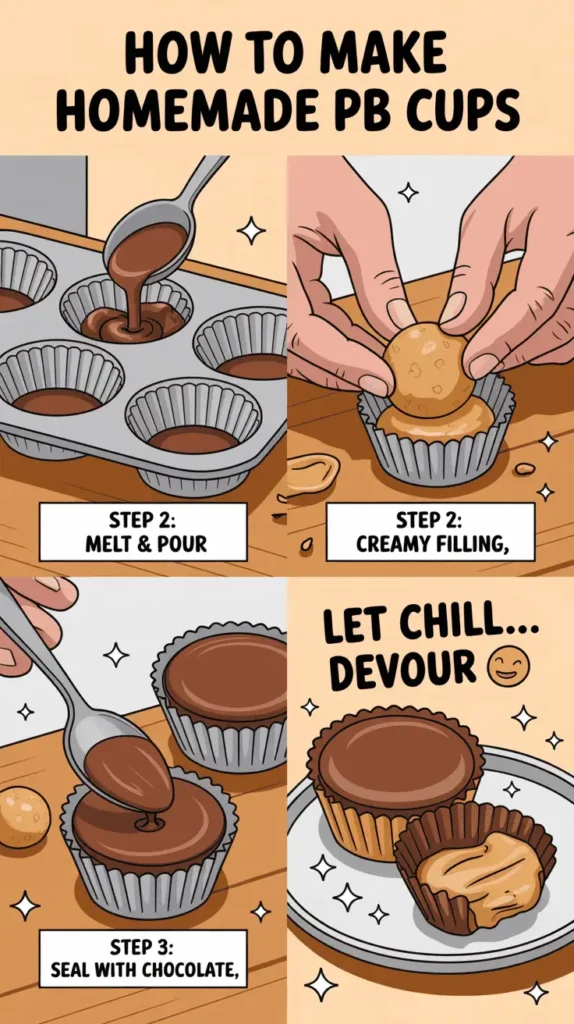 HOW TO MAKE HOMEMADE PB CUPS

STEP 2:
MELT & POUR

STEP 2:
CREAMY FILLING,

STEP 3:
SEAL WITH CHOCOLATE,

LET CHILL...
DEVOUR