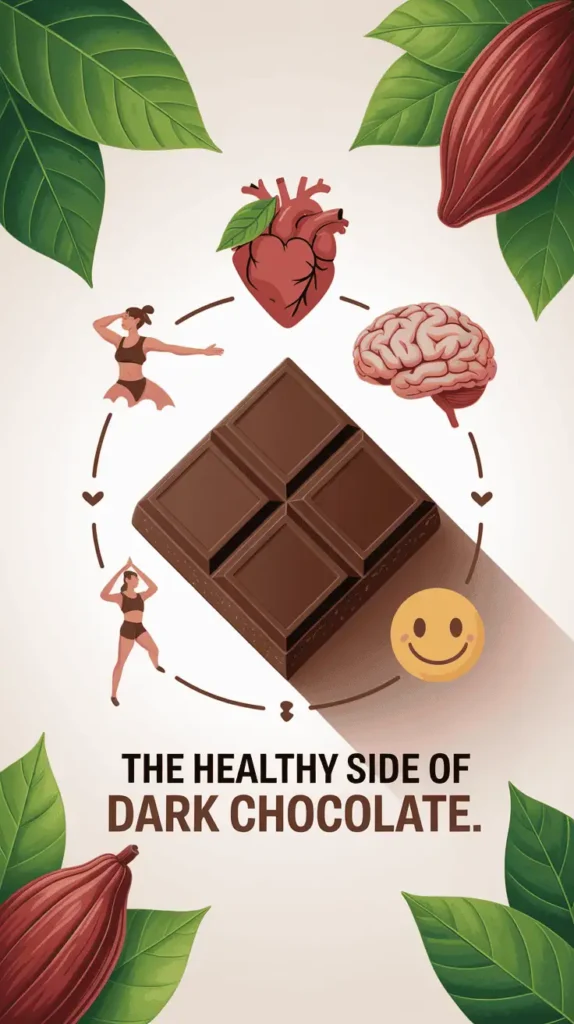 THE HEALTHY SIDE OF
DARK CHOCOLATE.